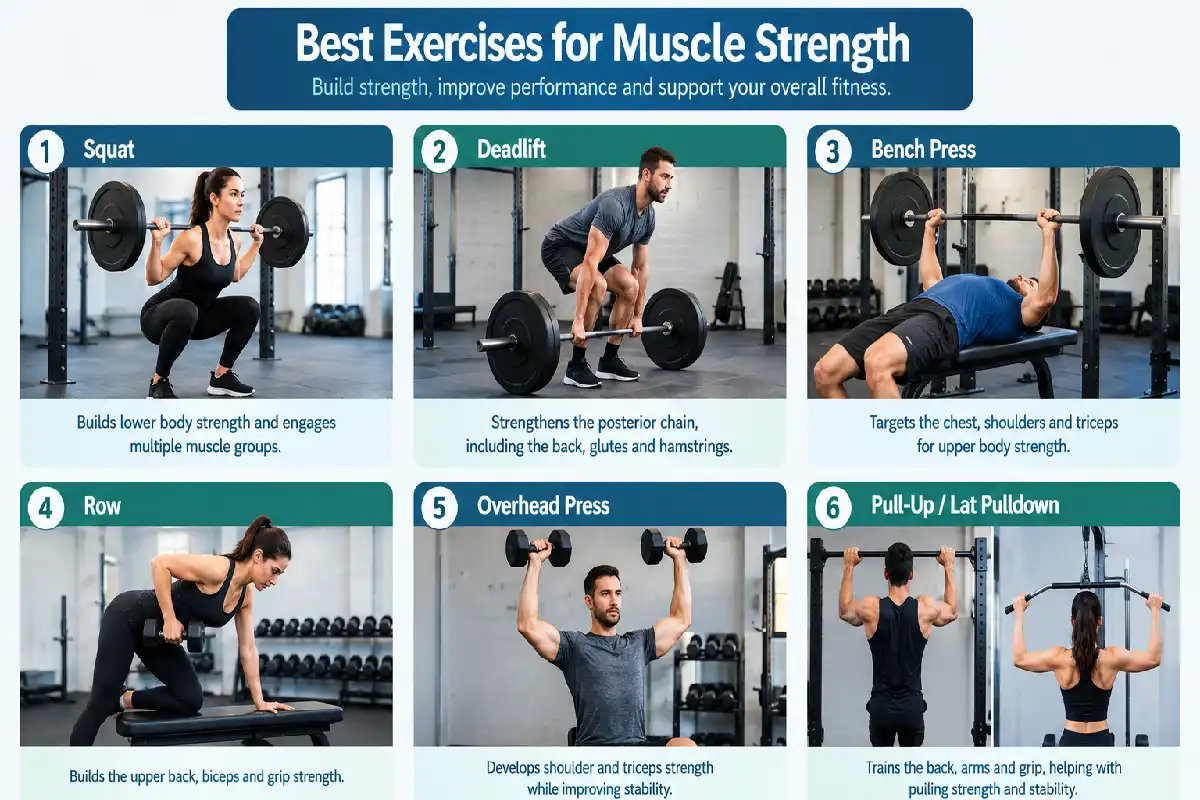 Best Exercises for Muscle Strength
Build strength, improve performance and support your overall fitness.

1 Squat
Builds lower body strength and engages multiple muscle groups.

2 Deadlift
Strengthens the posterior chain, including the back, glutes and hamstrings.

3 Bench Press
Targets the chest, shoulders and triceps for upper body strength.

4 Row
Builds the upper back, biceps and grip strength.

5 Overhead Press
Develops shoulder and triceps strength while improving stability.

6 Pull-Up / Lat Pulldown
Trains the back, arms and grip, helping with pulling strength and stability.