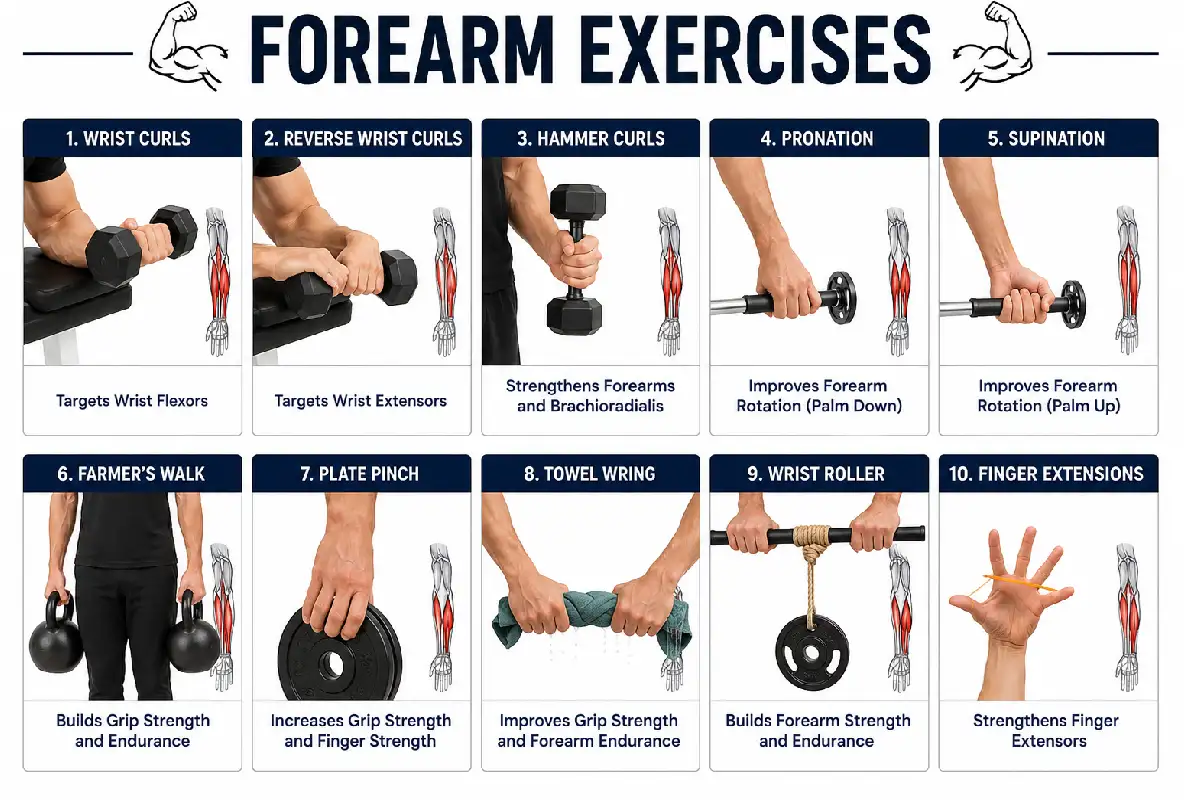 FOREARM EXERCISES

1. WRIST CURLS

Targets Wrist Flexors

2. REVERSE WRIST CURLS

Targets Wrist Extensors

3. HAMMER CURLS

Strengthens Forearms and Brachioradialis

4. PRONATION

Improves Forearm Rotation (Palm Down)

5. SUPINATION

Improves Forearm Rotation (Palm Up)

6. FARMER'S WALK

Builds Grip Strength and Endurance

7. PLATE PINCH

Increases Grip Strength and Finger Strength

8. TOWEL WRING

Improves Grip Strength and Forearm Endurance

9. WRIST ROLLER

Builds Forearm Strength and Endurance

10. FINGER EXTENSIONS

Strengthens Finger Extensors